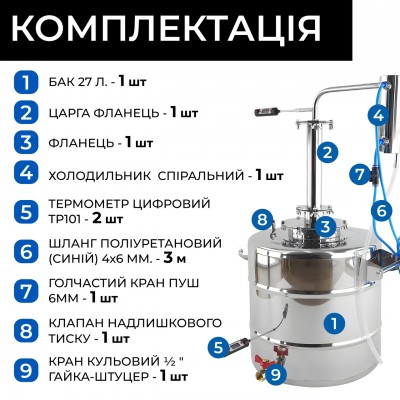 КОМПЛЕКТАЦІЯ

1 БАК 27 Л. - 1 шт

2 ЦАРГА ФЛАНЕЦЬ - 1 шт

3 ФЛАНЕЦЬ - 1 шт

4 ХОЛОДИЛЬНИК СПІРАЛЬНИЙ - 1 шт

5 ТЕРМОМЕТР ЦИФРОВИЙ ТР101 - 2 шт

6 ШЛАНГ ПОЛІУРЕТАНОВИЙ (СИНІЙ) 4х6 ММ. - 3 м

7 ГОЛЧАСТИЙ КРАН ПУШ 6ММ - 1 шт

8 КЛАПАН НАДЛИШКОВОГО ТИСКУ - 1 шт

9 КРАН КУЛЬОВИЙ ½ " ГАЙКА-ШТУЦЕР - 1 шт

4
2
7
6
8
3
1
5
9